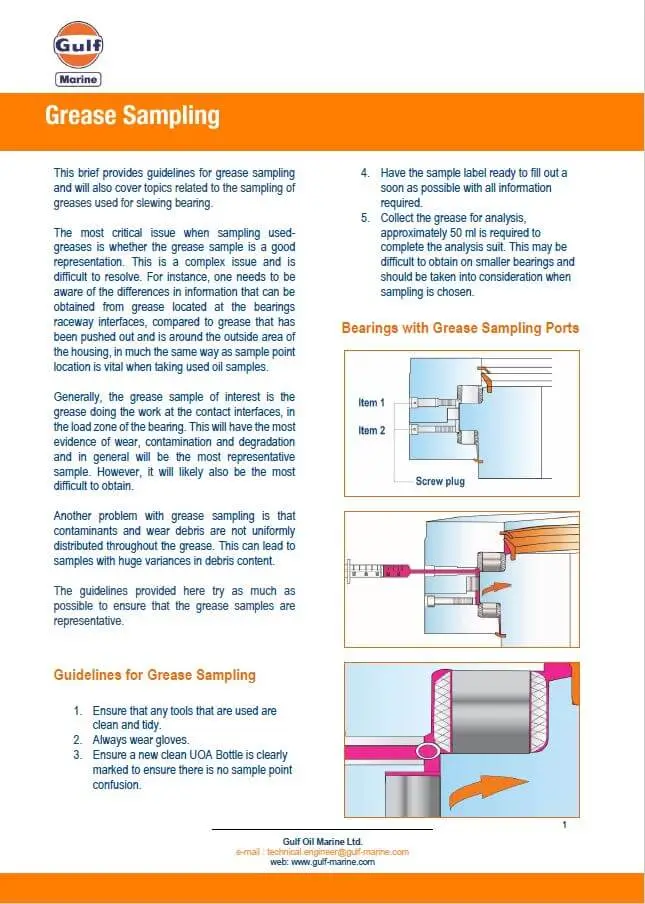 Gulf
Marine

Grease Sampling

This brief provides guidelines for grease sampling and will also cover topics related to the sampling of greases used for slewing bearing.

The most critical issue when sampling used-greases is whether the grease sample is a good representation. This is a complex issue and is difficult to resolve. For instance, one needs to be aware of the differences in information that can be obtained from grease located at the bearings raceway interfaces, compared to grease that has been pushed out and is around the outside area of the housing, in much the same way as sample point location is vital when taking used oil samples.

Generally, the grease sample of interest is the grease doing the work at the contact interfaces, in the load zone of the bearing. This will have the most evidence of wear, contamination and degradation and in general will be the most representative sample. However, it will likely also be the most difficult to obtain.

Another problem with grease sampling is that contaminants and wear debris are not uniformly distributed throughout the grease. This can lead to samples with huge variances in debris content.

The guidelines provided here try as much as possible to ensure that the grease samples are representative.

Guidelines for Grease Sampling

1. Ensure that any tools that are used are clean and tidy.
2. Always wear gloves.
3. Ensure a new clean UOA Bottle is clearly marked to ensure there is no sample point confusion.
4. Have the sample label ready to fill out a soon as possible with all information required.
5. Collect the grease for analysis, approximately 50 ml is required to complete the analysis suit. This may be difficult to obtain on smaller bearings and should be taken into consideration when sampling is chosen.

Bearings with Grease Sampling Ports

Item 1
Item 2
Screw plug

1

Gulf Oil Marine Ltd.
e-mail : technical.engineer@gulf-marine.com
web: www.gulf-marine.com